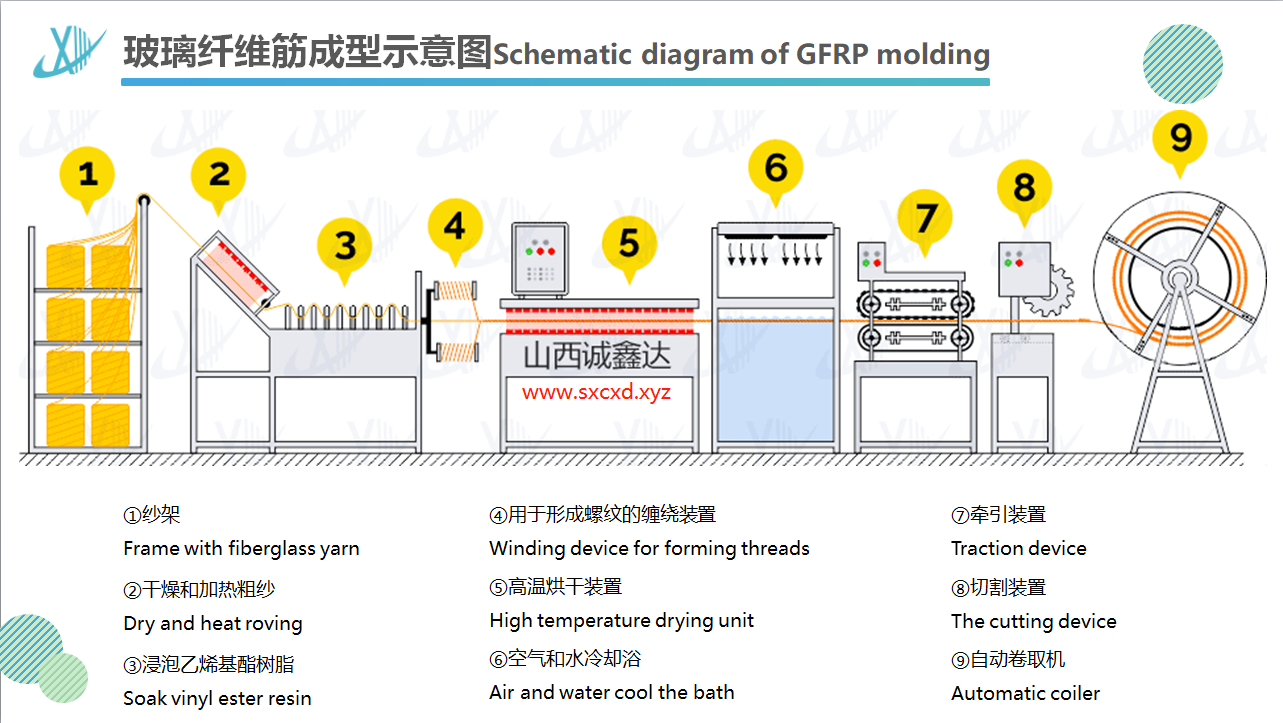 玻璃纤维筋成型示意图Schematic diagram of GFRP molding

1

2

3

4

5

6

7

8

9

山西诚鑫达

www.sxcxd.xyz

①纱架
Frame with fiberglass yarn

②干燥和加热粗纱
Dry and heat roving

③浸泡乙烯基酯树脂
Soak vinyl ester resin

④用于形成螺纹的缠绕装置
Winding device for forming threads

⑤高温烘干装置
High temperature drying unit

⑥空气和水冷却浴
Air and water cool the bath

⑦牵引装置
Traction device

⑧切割装置
The cutting device

⑨自动卷取机
Automatic coiler